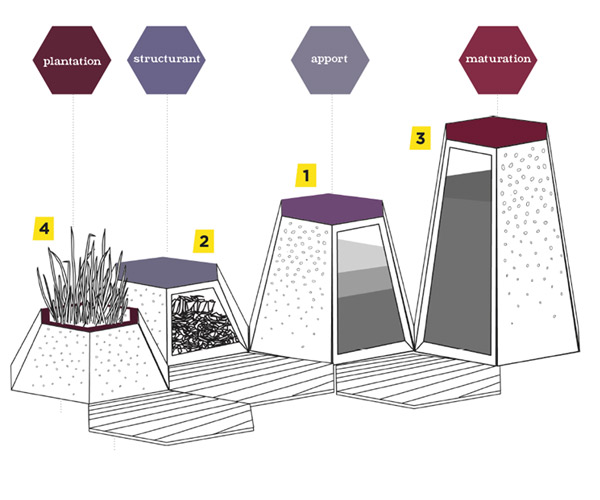 plantation

structurant

apport

maturation

3

1

4

2